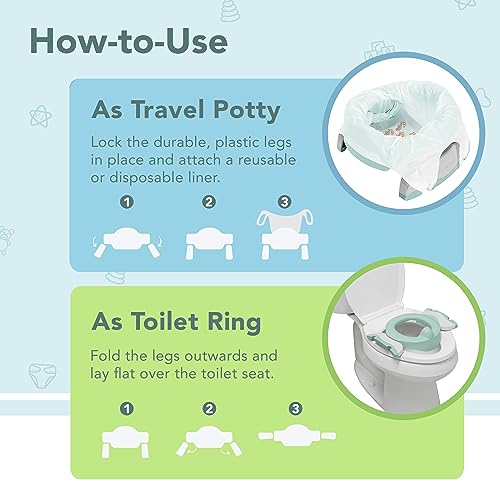 How-to-Use

As Travel Potty

Lock the durable, plastic legs in place and attach a reusable or disposable liner.

1 2 3

As Toilet Ring

Fold the legs outwards and lay flat over the toilet seat.

1 2 3