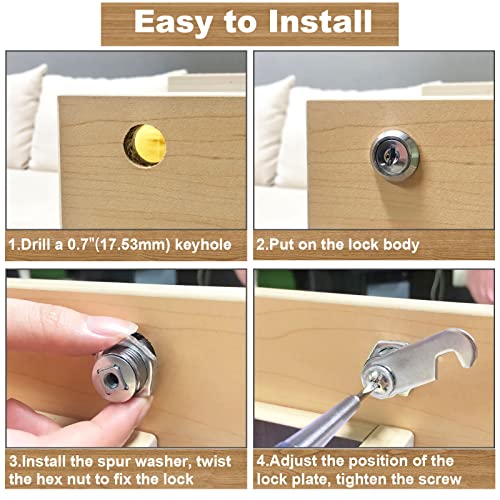 Easy to Install

1.Drill a 0.7"(17.53mm) keyhole

2.Put on the lock body

3.Install the spur washer, twist the hex nut to fix the lock

4.Adjust the position of the lock plate, tighten the screw