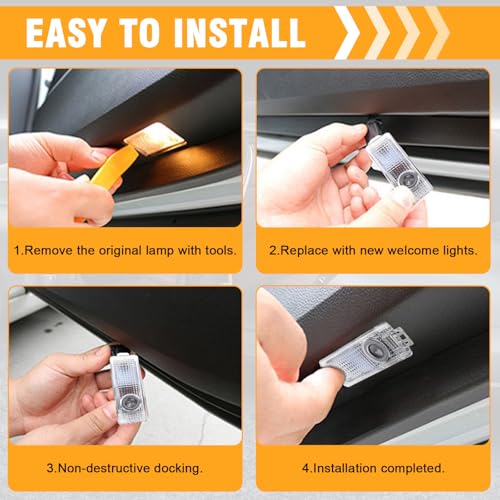 EASY TO INSTALL

1.Remove the original lamp with tools.

2.Replace with new welcome lights.

3.Non-destructive docking.

4.Installation completed.