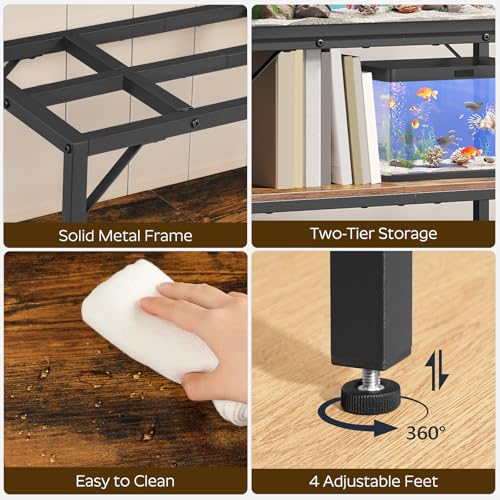 Solid Metal Frame

Two-Tier Storage

Easy to Clean

360°

4 Adjustable Feet