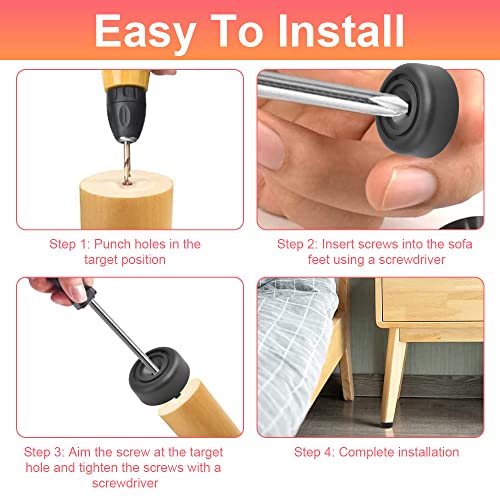 Easy To Install

Step 1: Punch holes in the target position

Step 2: Insert screws into the sofa feet using a screwdriver

Step 3: Aim the screw at the target hole and tighten the screws with a screwdriver

Step 4: Complete installation