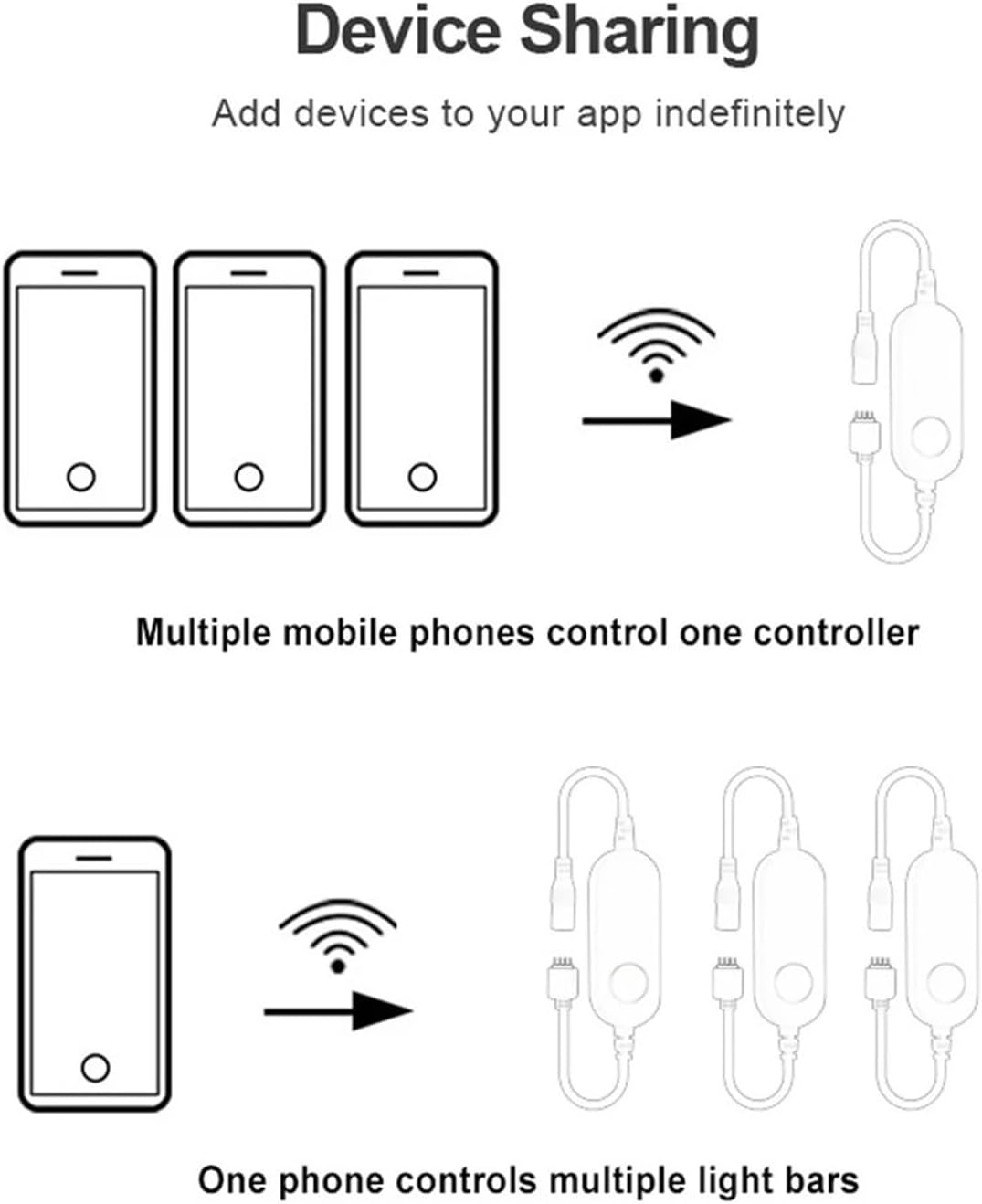 Device Sharing

Add devices to your app indefinitely

Multiple mobile phones control one controller

One phone controls multiple light bars