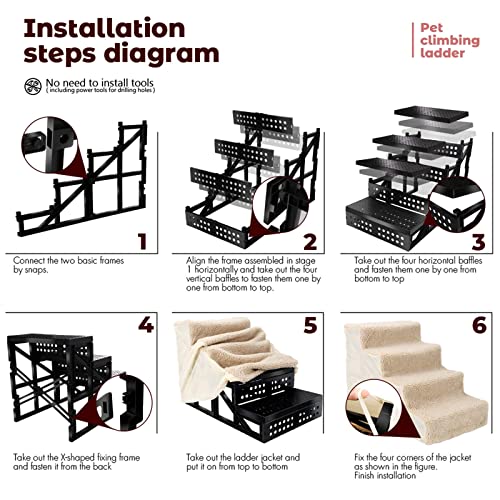 Installation steps diagram

Pet climbing ladder

No need to install tools
( including power tools for drilling holes )

1

Connect the two basic frames by snaps.

2

Align the frame assembled in stage 1 horizontally and take out the four vertical baffles to fasten them one by one from bottom to top.

3

Take out the four horizontal baffles and fasten them one by one from bottom to top

4

Take out the X-shaped fixing frame and fasten it from the back

5

Take out the ladder jacket and put it on from top to bottom

6

Fix the four corners of the jacket as shown in the figure.
Finish installation