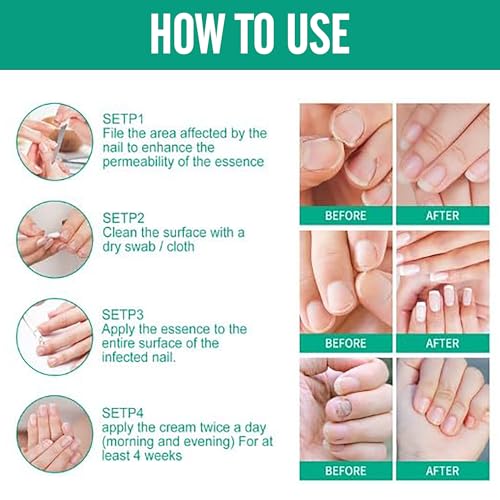 HOW TO USE

SETP1
File the area affected by the nail to enhance the permeability of the essence

SETP2
Clean the surface with a dry swab / cloth

SETP3
Apply the essence to the entire surface of the infected nail.

SETP4
apply the cream twice a day (morning and evening) For at least 4 weeks

BEFORE
AFTER
BEFORE
AFTER
BEFORE
AFTER