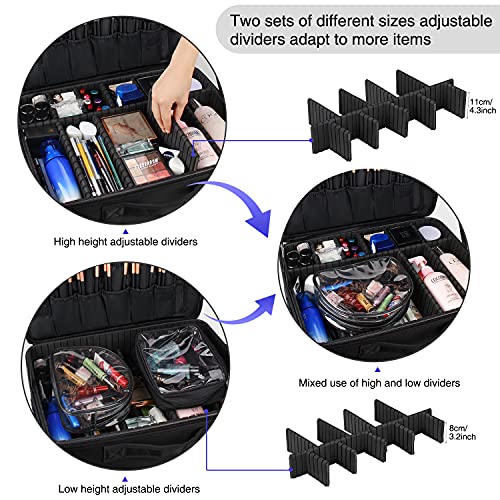 Two sets of different sizes adjustable dividers adapt to more items

11cm/ 4.3inch

High height adjustable dividers

Mixed use of high and low dividers

8cm/ 3.2inch

Low height adjustable dividers