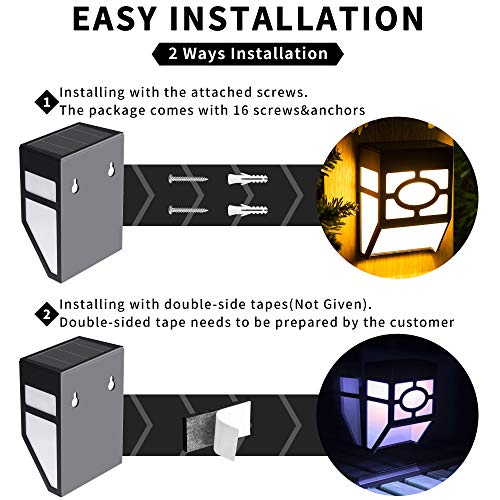 EASY INSTALLATION

2 Ways Installation

1 Installing with the attached screws.
The package comes with 16 screws&anchors

2 Installing with double-side tapes(Not Given).
Double-sided tape needs to be prepared by the customer