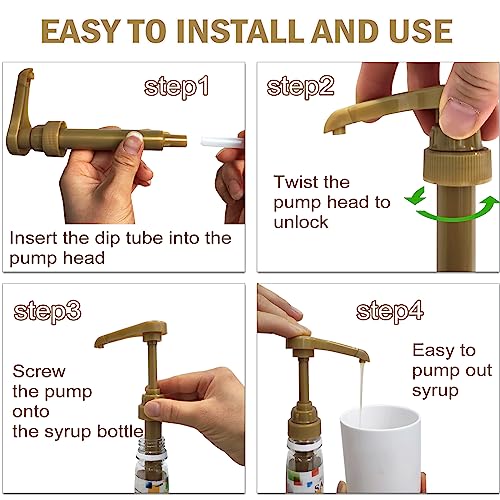 EASY TO INSTALL AND USE

step1

Insert the dip tube into the pump head

step2

Twist the pump head to unlock

step3

Screw the pump onto the syrup bottle

step4

Easy to pump out syrup