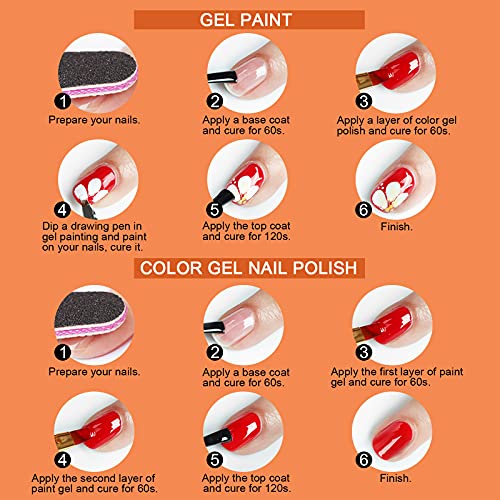 GEL PAINT

1
Prepare your nails.

2
Apply a base coat and cure for 60s.

3
Apply a layer of color gel polish and cure for 60s.

4
Dip a drawing pen in gel painting and paint on your nails, cure it.

5
Apply the top coat and cure for 120s.

6
Finish.

COLOR GEL NAIL POLISH

1
Prepare your nails.

2
Apply a base coat and cure for 60s.

3
Apply the first layer of paint gel and cure for 60s.

4
Apply the second layer of paint gel and cure for 60s.

5
Apply the top coat and cure for 120s.

6
Finish.