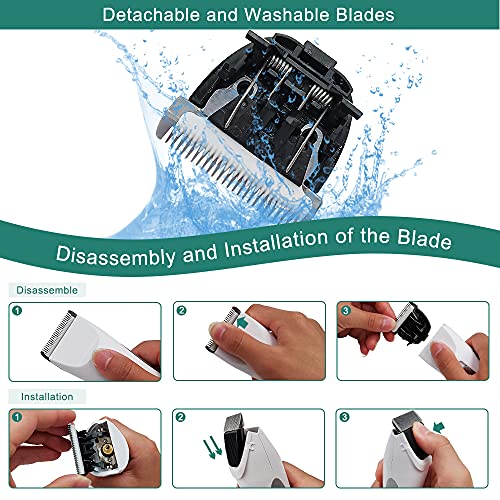 Detachable and Washable Blades

Disassembly and Installation of the Blade

Disassemble

1

2

3

Installation

1

2

3