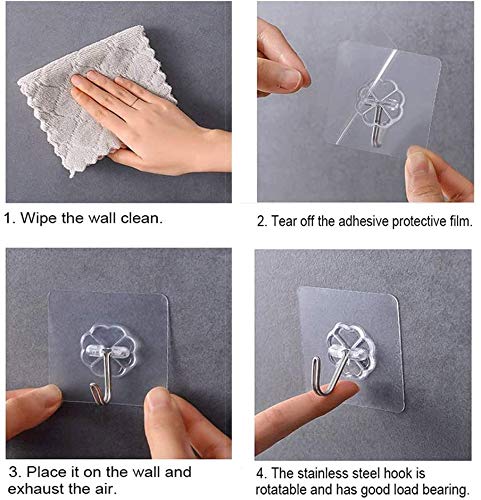 1. Wipe the wall clean.

2. Tear off the adhesive protective film.

3. Place it on the wall and exhaust the air.

4. The stainless steel hook is rotatable and has good load bearing.