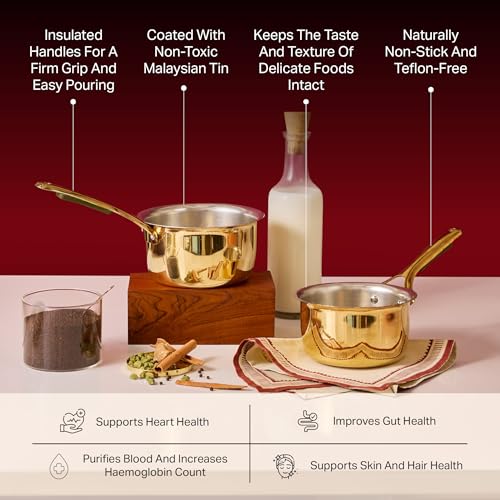 Insulated Handles For A Firm Grip And Easy Pouring

Coated With Non-Toxic Malaysian Tin

Keeps The Taste And Texture Of Delicate Foods Intact

Naturally Non-Stick And Teflon-Free

Supports Heart Health

Improves Gut Health

Purifies Blood And Increases Haemoglobin Count

Supports Skin And Hair Health