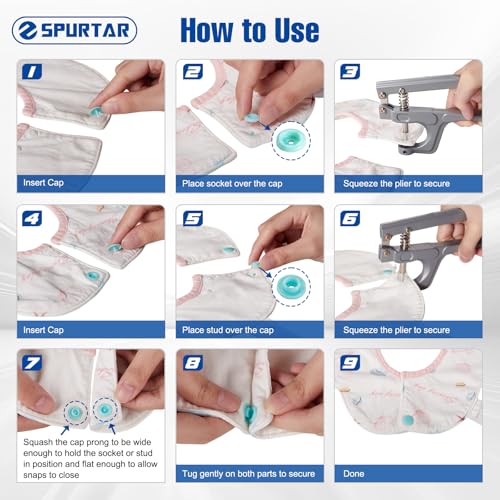 SPURTAR

How to Use

1
Insert Cap

2
Place socket over the cap

3
Squeeze the plier to secure

4
Insert Cap

5
Place stud over the cap

6
Squeeze the plier to secure

7
Squash the cap prong to be wide enough to hold the socket or stud in position and flat enough to allow snaps to close

8
Tug gently on both parts to secure

9
Done