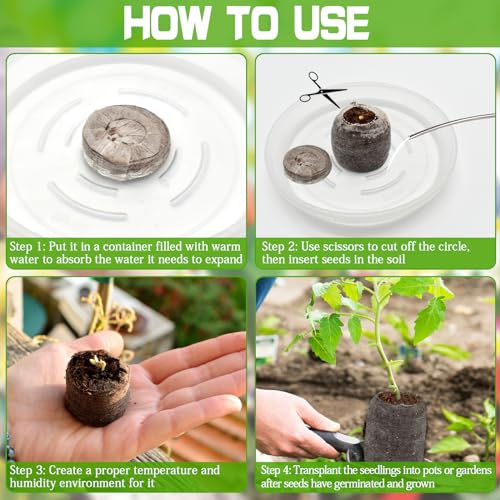 HOW TO USE

Step 1: Put it in a container filled with warm water to absorb the water it needs to expand

Step 2: Use scissors to cut off the circle, then insert seeds in the soil

Step 3: Create a proper temperature and humidity environment for it

Step 4: Transplant the seedlings into pots or gardens after seeds have germinated and grown