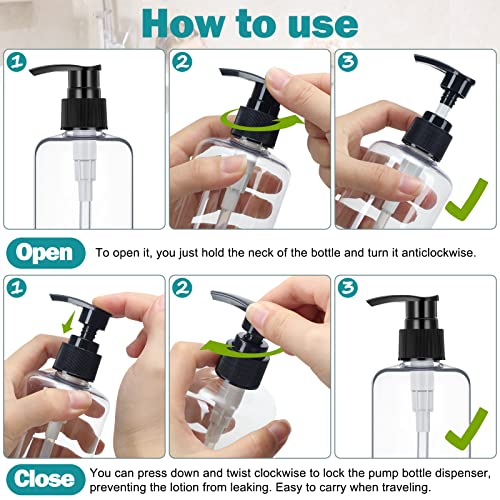 How to use

1

2

3

Open To open it, you just hold the neck of the bottle and turn it anticlockwise.

1

2

3

Close You can press down and twist clockwise to lock the pump bottle dispenser, preventing the lotion from leaking. Easy to carry when traveling.