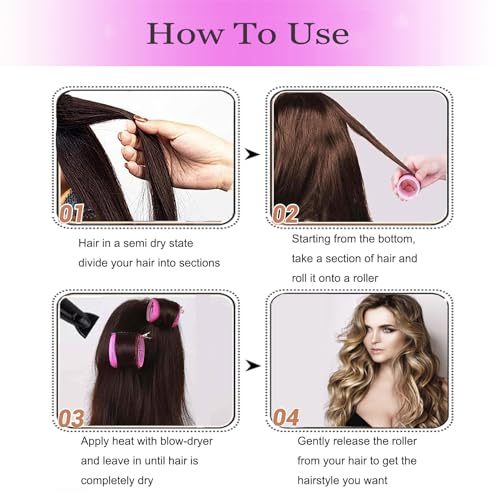 How To Use

01

Hair in a semi dry state divide your hair into sections

02

Starting from the bottom, take a section of hair and roll it onto a roller

03

Apply heat with blow-dryer and leave in until hair is completely dry

04

Gently release the roller from your hair to get the hairstyle you want