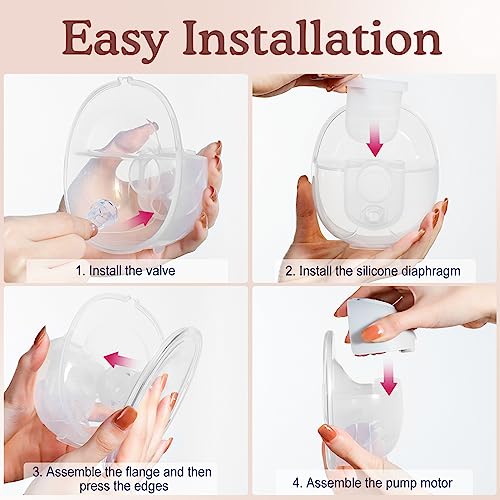 Easy Installation

1. Install the valve

2. Install the silicone diaphragm

3. Assemble the flange and then press the edges

4. Assemble the pump motor