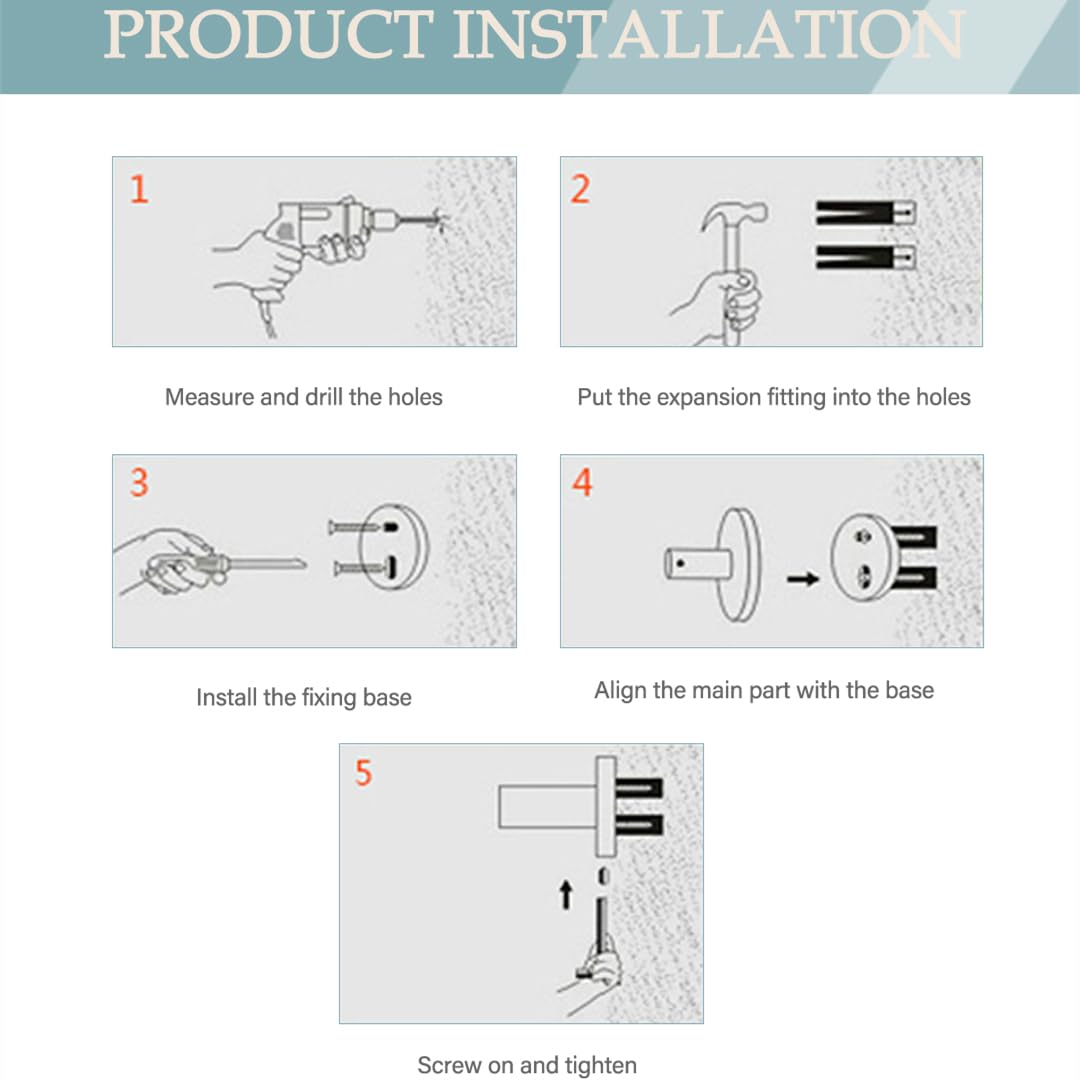 PRODUCT INSTALLATION

1

Measure and drill the holes

2

Put the expansion fitting into the holes

3

Install the fixing base

4

Align the main part with the base

5

Screw on and tighten