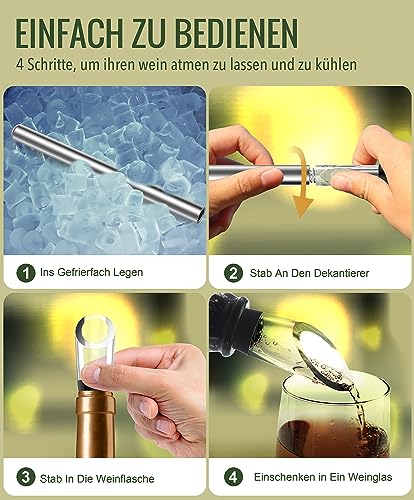 EINFACH ZU BEDIENEN

4 Schritte, um ihren wein atmen zu lassen und zu kühlen

1 Ins Gefrierfach Legen

2 Stab An Den Dekantierer

3 Stab In Die Weinflasche

4 Einschenken in Ein Weinglas