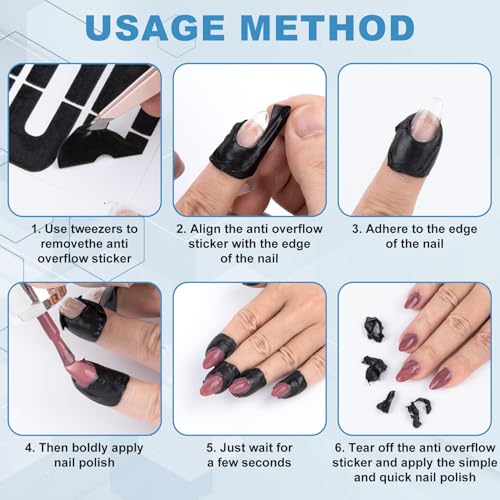 USAGE METHOD

1. Use tweezers to removethe anti overflow sticker

2. Align the anti overflow sticker with the edge of the nail

3. Adhere to the edge of the nail

4. Then boldly apply nail polish

5. Just wait for a few seconds

6. Tear off the anti overflow sticker and apply the simple and quick nail polish