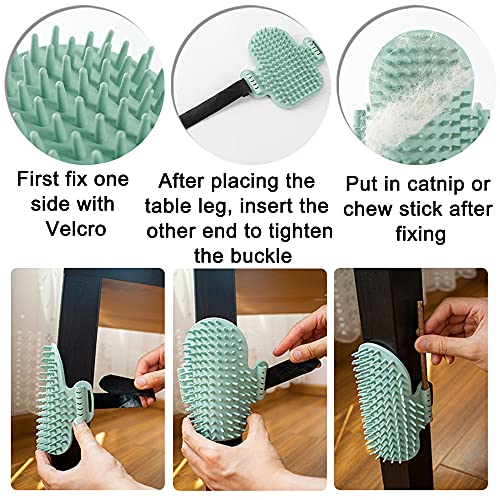 First fix one side with Velcro

After placing the table leg, insert the other end to tighten the buckle

Put in catnip or chew stick after fixing