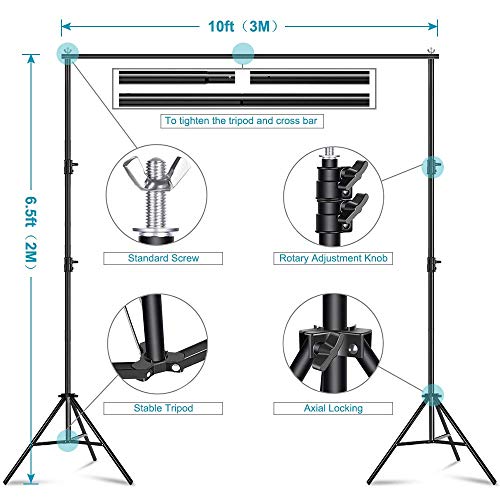 10ft（3M）

6.5ft（2M）

To tighten the tripod and cross bar

Standard Screw

Rotary Adjustment Knob

Stable Tripod

Axial Locking