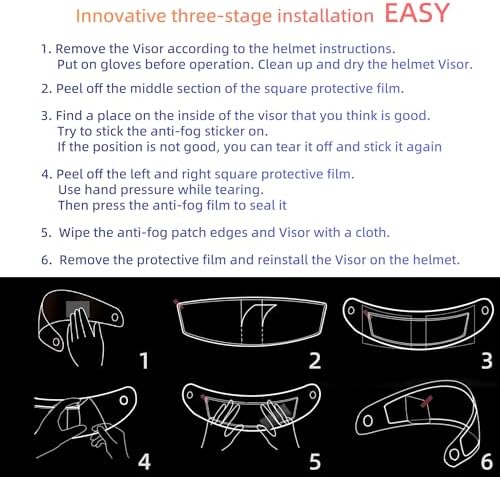 Innovative three-stage installation EASY

1. Remove the Visor according to the helmet instructions.
Put on gloves before operation. Clean up and dry the helmet Visor.

2. Peel off the middle section of the square protective film.

3. Find a place on the inside of the visor that you think is good.
Try to stick the anti-fog sticker on.
If the position is not good, you can tear it off and stick it again

4. Peel off the left and right square protective film.
Use hand pressure while tearing.
Then press the anti-fog film to seal it

5. Wipe the anti-fog patch edges and Visor with a cloth.

6. Remove the protective film and reinstall the Visor on the helmet.

1

2

3

4

5

6