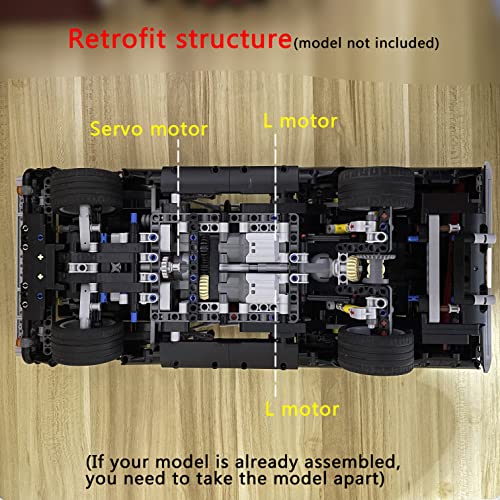 Retrofit structure(model not included)

Servo motor

L motor

L motor

(If your model is already assembled, you need to take the model apart)