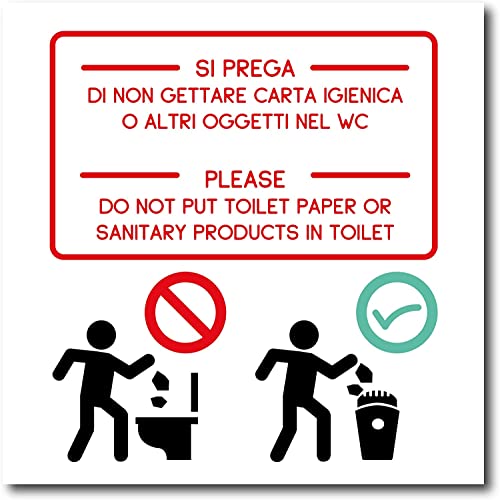 SI PREGA
DI NON GETTARE CARTA IGIENICA O ALTRI OGGETTI NEL WC

PLEASE
DO NOT PUT TOILET PAPER OR SANITARY PRODUCTS IN TOILET