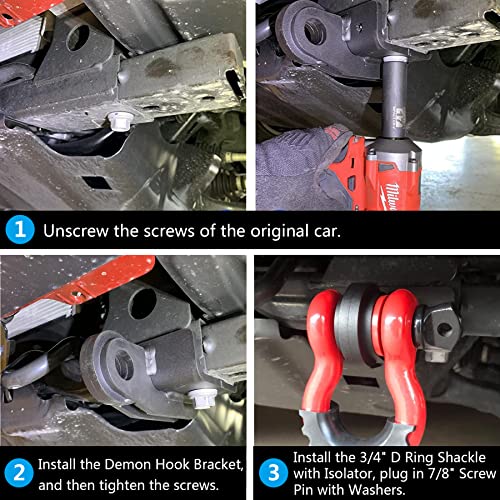 Milwaukee

1 Unscrew the screws of the original car.

2 Install the Demon Hook Bracket, and then tighten the screws.

3 Install the 3/4" D Ring Shackle with Isolator, plug in 7/8" Screw Pin with Washers.