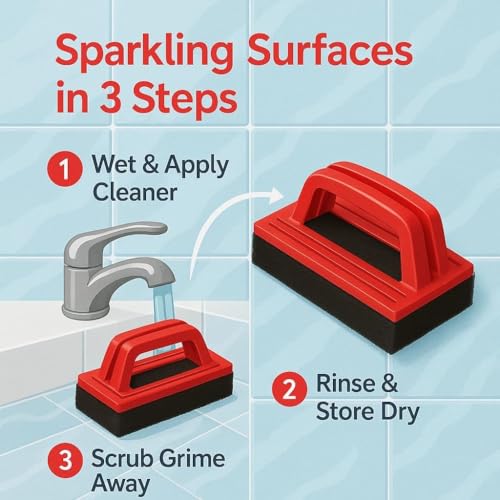 Sparkling Surfaces in 3 Steps

1 Wet & Apply Cleaner

2 Rinse & Store Dry

3 Scrub Grime Away