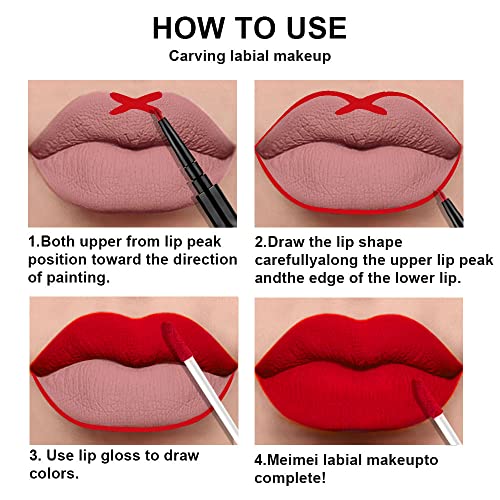 HOW TO USE
Carving labial makeup

1.Both upper from lip peak position toward the direction of painting.

2.Draw the lip shape carefullyalong the upper lip peak andthe edge of the lower lip.

3. Use lip gloss to draw colors.

4.Meimei labial makeupto complete!