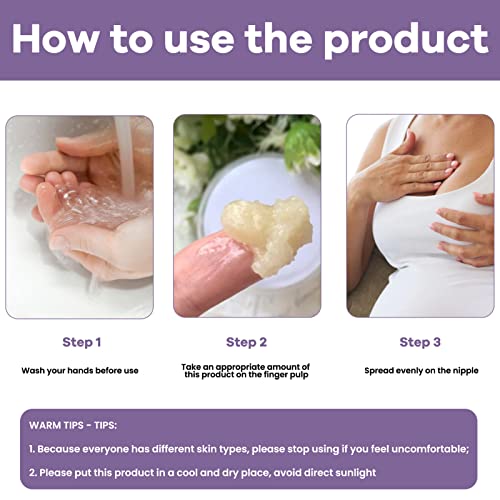 How to use the product

Step 1

Wash your hands before use

Step 2

Take an appropriate amount of this product on the finger pulp

Step 3

Spread evenly on the nipple

WARM TIPS - TIPS:

1. Because everyone has different skin types, please stop using if you feel uncomfortable;

2. Please put this product in a cool and dry place, avoid direct sunlight