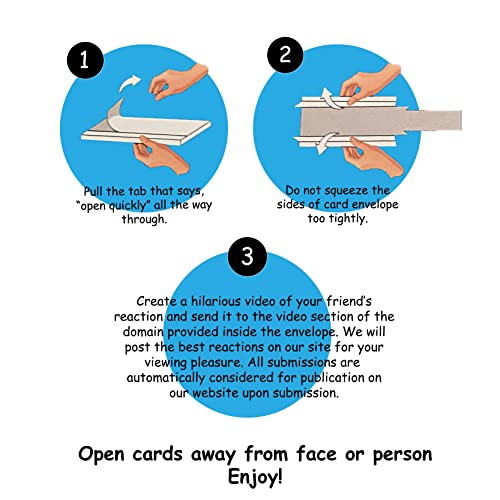 1

Pull the tab that says, "open quickly" all the way through.

2

Do not squeeze the sides of card envelope too tightly.

3

Create a hilarious video of your friend's reaction and send it to the video section of the domain provided inside the envelope. We will post the best reactions on our site for your viewing pleasure. All submissions are automatically considered for publication on our website upon submission.

Open cards away from face or person
Enjoy!