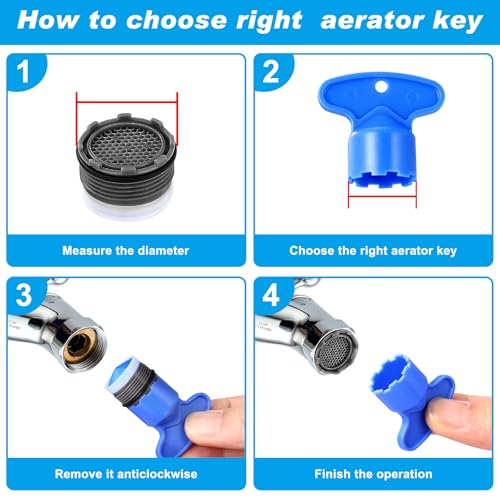 How to choose right aerator key

1

Measure the diameter

2

Choose the right aerator key

3

Remove it anticlockwise

4

Finish the operation