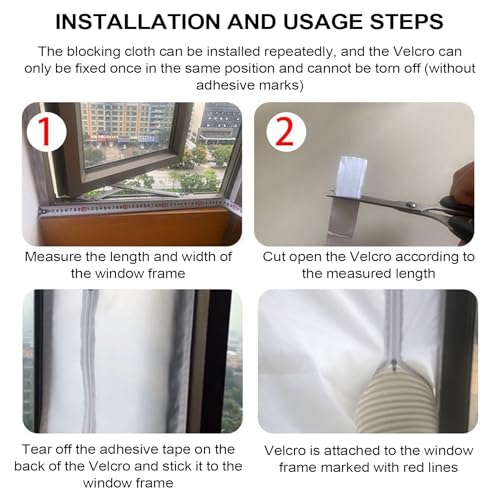 INSTALLATION AND USAGE STEPS

The blocking cloth can be installed repeatedly, and the Velcro can only be fixed once in the same position and cannot be torn off (without adhesive marks)

1

Measure the length and width of the window frame

2

Cut open the Velcro according to the measured length

Tear off the adhesive tape on the back of the Velcro and stick it to the window frame

Velcro is attached to the window frame marked with red lines