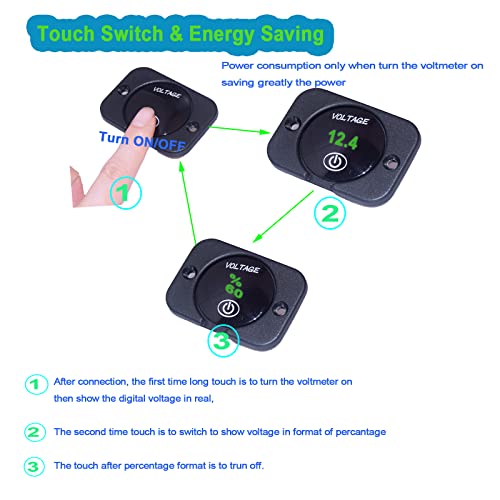 Touch Switch & Energy Saving

Power consumption only when turn the voltmeter on saving greatly the power

VOLTAGE

Turn ON/OFF

1

VOLTAGE

12.4

2

VOLTAGE

%
60

3

1 After connection, the first time long touch is to turn the voltmeter on then show the digital voltage in real,

2 The second time touch is to switch to show voltage in format of percantage

3 The touch after percentage format is to trun off.