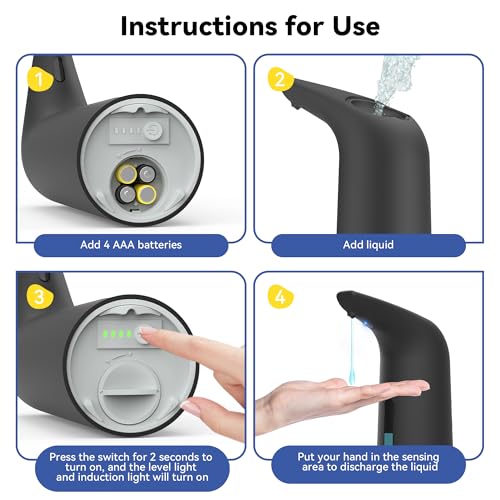 Instructions for Use

1

Add 4 AAA batteries

2

Add liquid

3

Press the switch for 2 seconds to turn on, and the level light and induction light will turn on

4

Put your hand in the sensing area to discharge the liquid