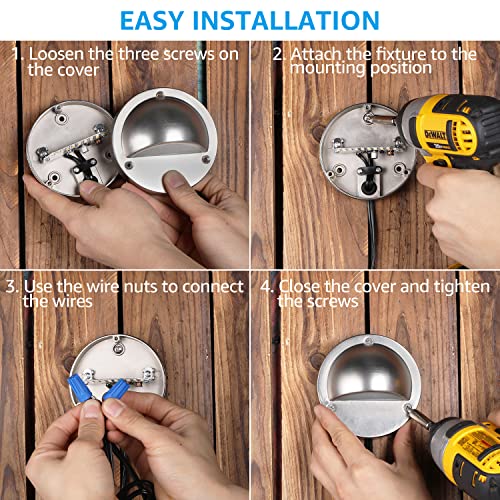 EASY INSTALLATION

1. Loosen the three screws on the cover

2. Attach the fixture to the mounting position

DEWALT

3. Use the wire nuts to connect the wires

4. Close the cover and tighten the screws