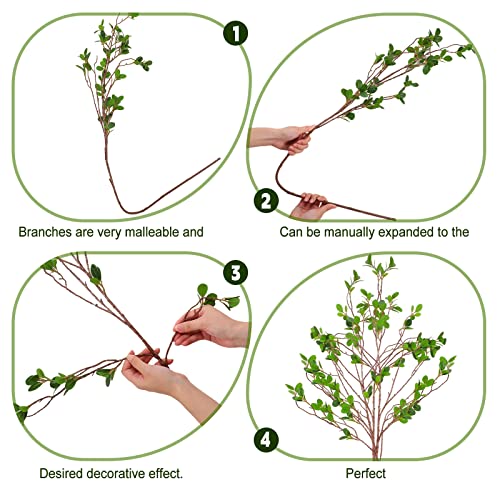 1

Branches are very malleable and

2

Can be manually expanded to the

3

Desired decorative effect.

4

Perfect