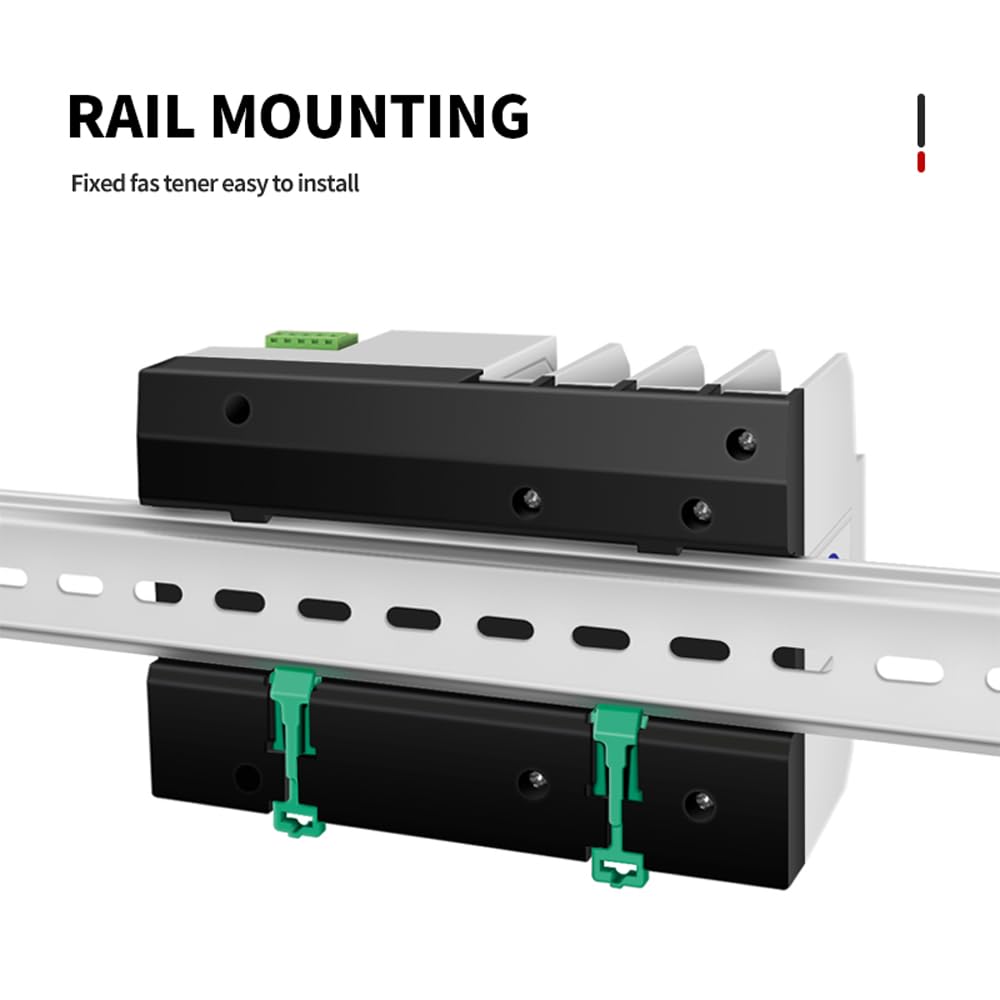 RAIL MOUNTING

Fixed fas tener easy to install