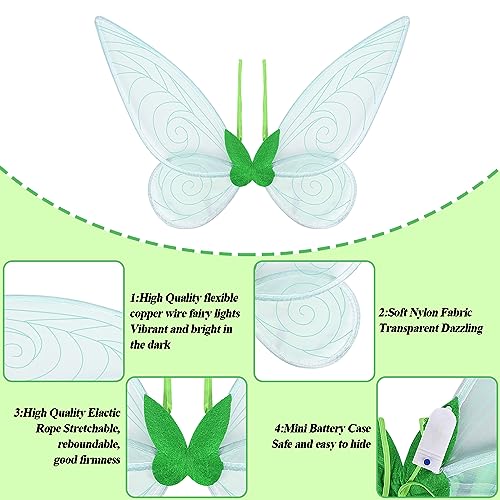 1:High Quality flexible copper wire fairy lights Vibrant and bright in the dark

2:Soft Nylon Fabric Transparent Dazzling

3:High Quality Elactic Rope Stretchable, reboundable, good firmness

4:Mini Battery Case Safe and easy to hide