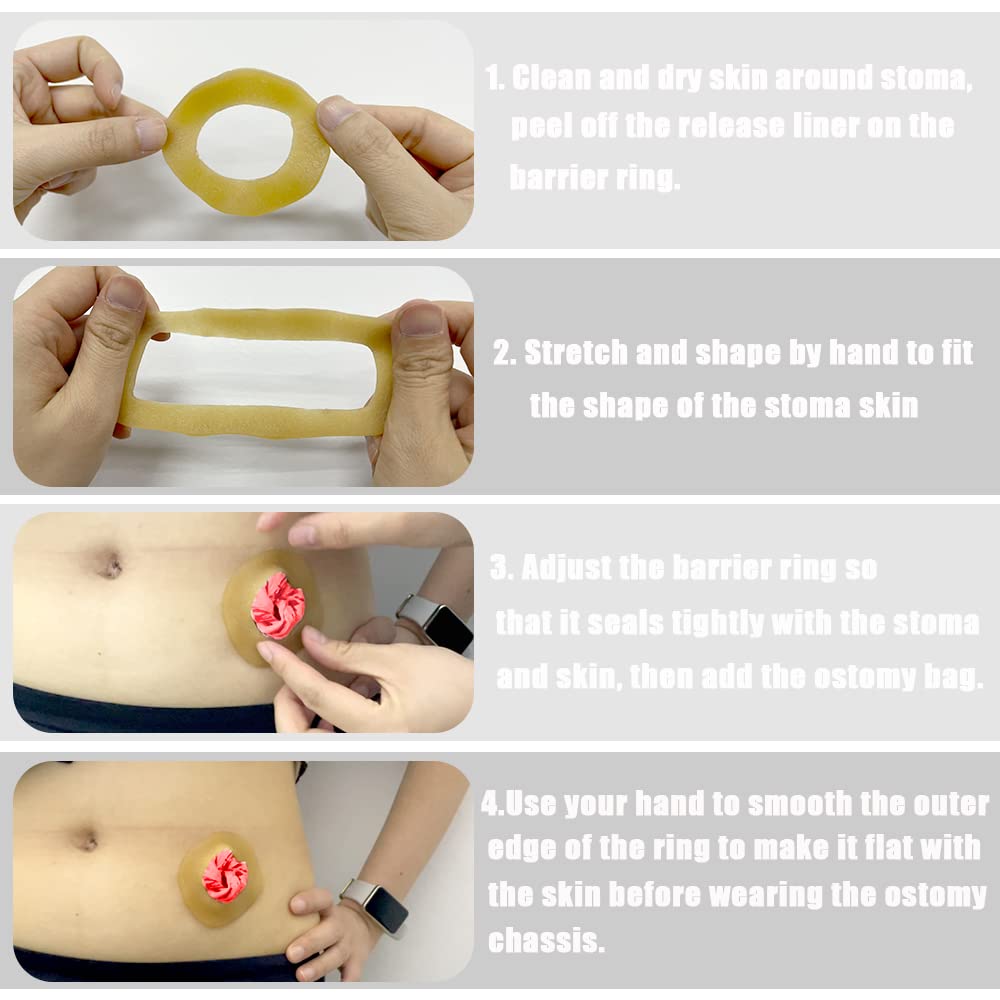 1. Clean and dry skin around stoma, peel off the release liner on the barrier ring.

2. Stretch and shape by hand to fit the shape of the stoma skin

3. Adjust the barrier ring so that it seals tightly with the stoma and skin, then add the ostomy bag.

4.Use your hand to smooth the outer edge of the ring to make it flat with the skin before wearing the ostomy chassis.