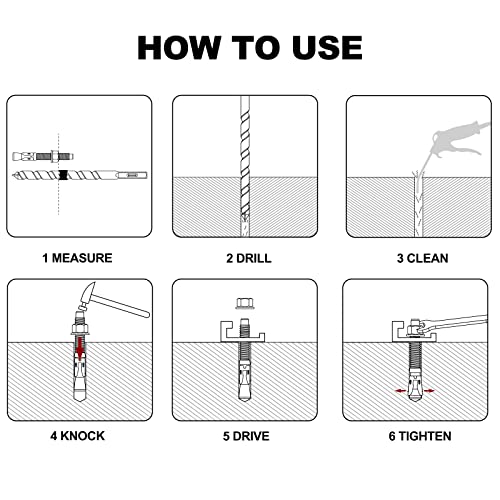 HOW TO USE

1 MEASURE

2 DRILL

3 CLEAN

4 KNOCK

5 DRIVE

6 TIGHTEN