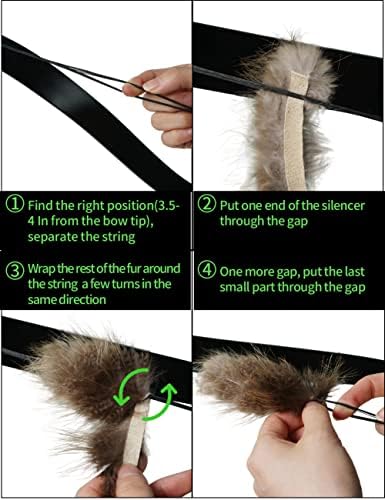 ① Find the right position(3.5-4 In from the bow tip), separate the string

② Put one end of the silencer through the gap

③ Wrap the rest of the fur around the string a few turns in the same direction

④ One more gap, put the last small part through the gap