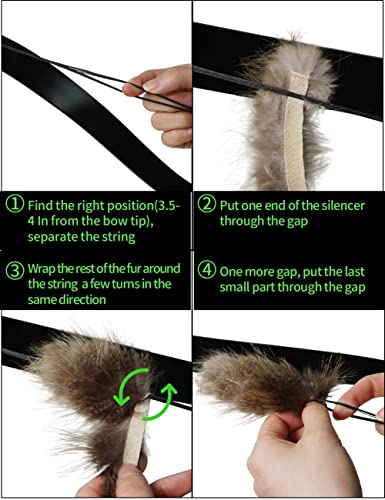 ① Find the right position(3.5-4 In from the bow tip), separate the string

② Put one end of the silencer through the gap

③ Wrap the rest of the fur around the string a few turns in the same direction

④ One more gap, put the last small part through the gap