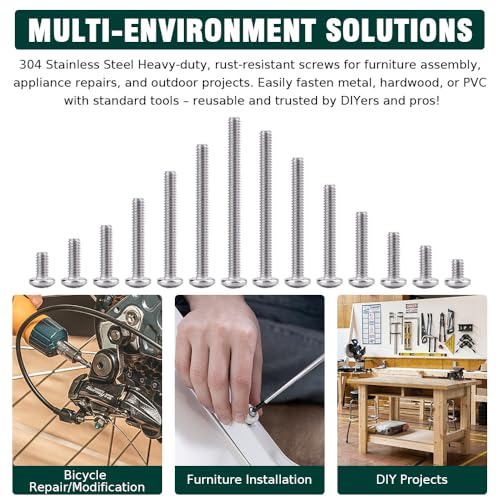 MULTI-ENVIRONMENT SOLUTIONS

304 Stainless Steel Heavy-duty, rust-resistant screws for furniture assembly, appliance repairs, and outdoor projects. Easily fasten metal, hardwood, or PVC with standard tools – reusable and trusted by DIYers and pros!

Bicycle Repair/Modification

Furniture Installation

DIY Projects