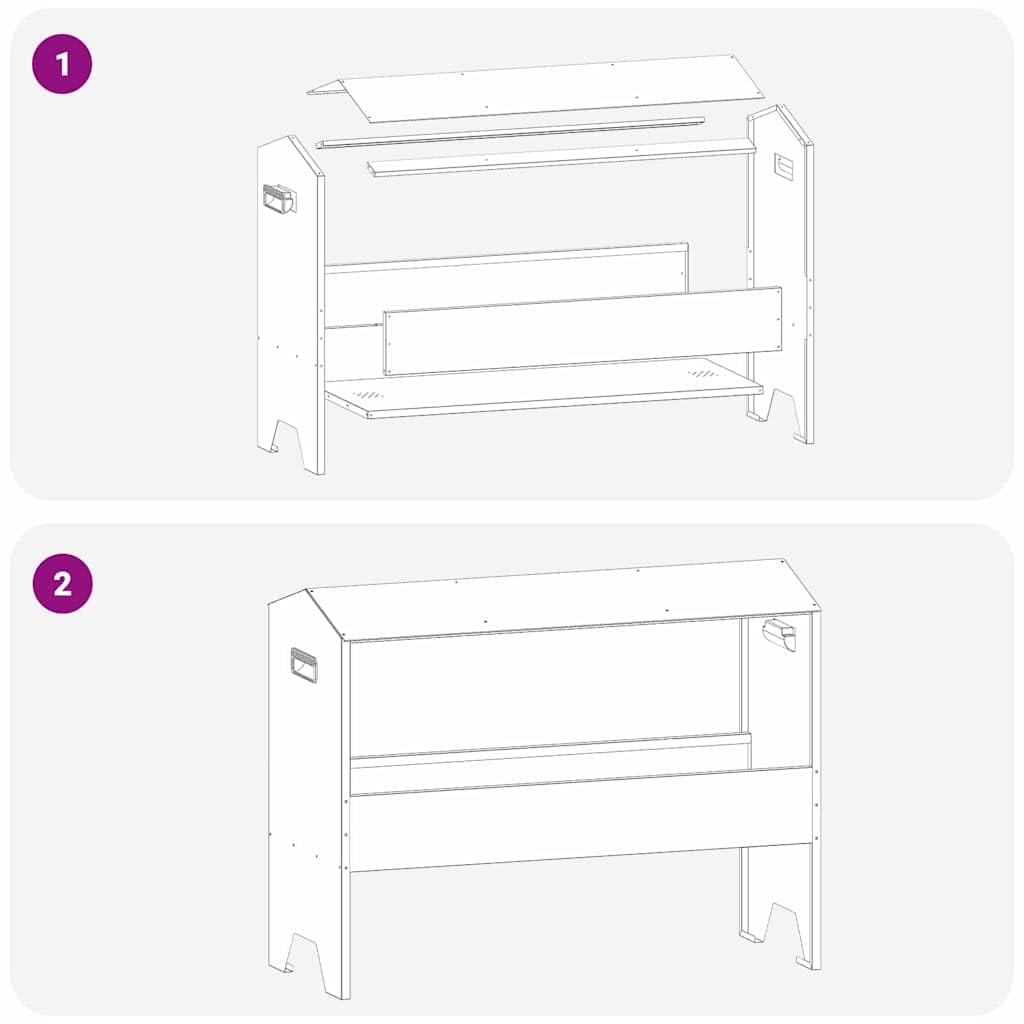 1

2