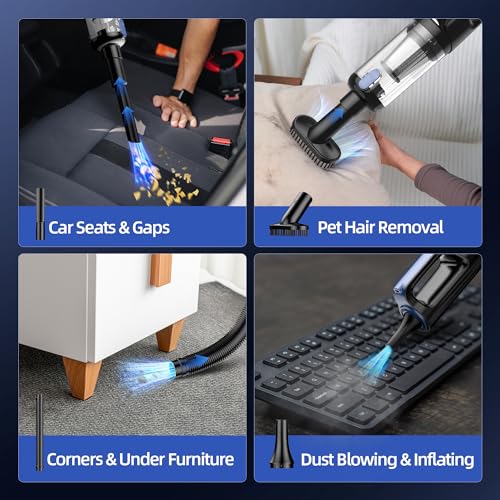 Car Seats & Gaps

Pet Hair Removal

Corners & Under Furniture

Dust Blowing & Inflating