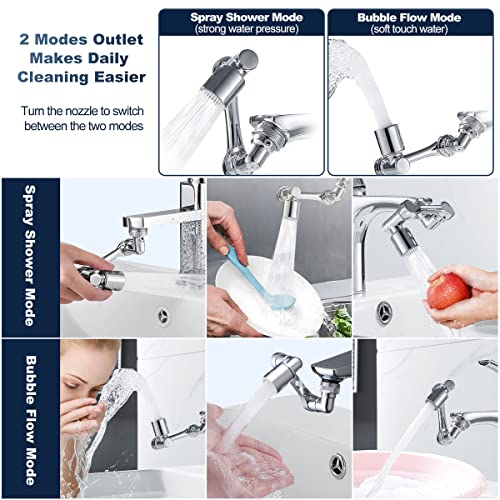 2 Modes Outlet Makes Daily Cleaning Easier

Turn the nozzle to switch between the two modes

Spray Shower Mode
(strong water pressure)

Bubble Flow Mode
(soft touch water)

Spray Shower Mode

Bubble Flow Mode