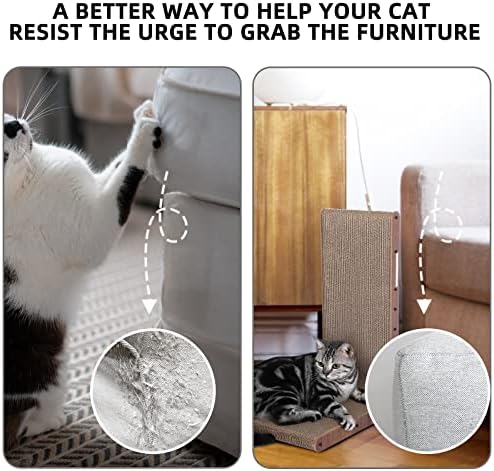 A BETTER WAY TO HELP YOUR CAT
RESIST THE URGE TO GRAB THE FURNITURE